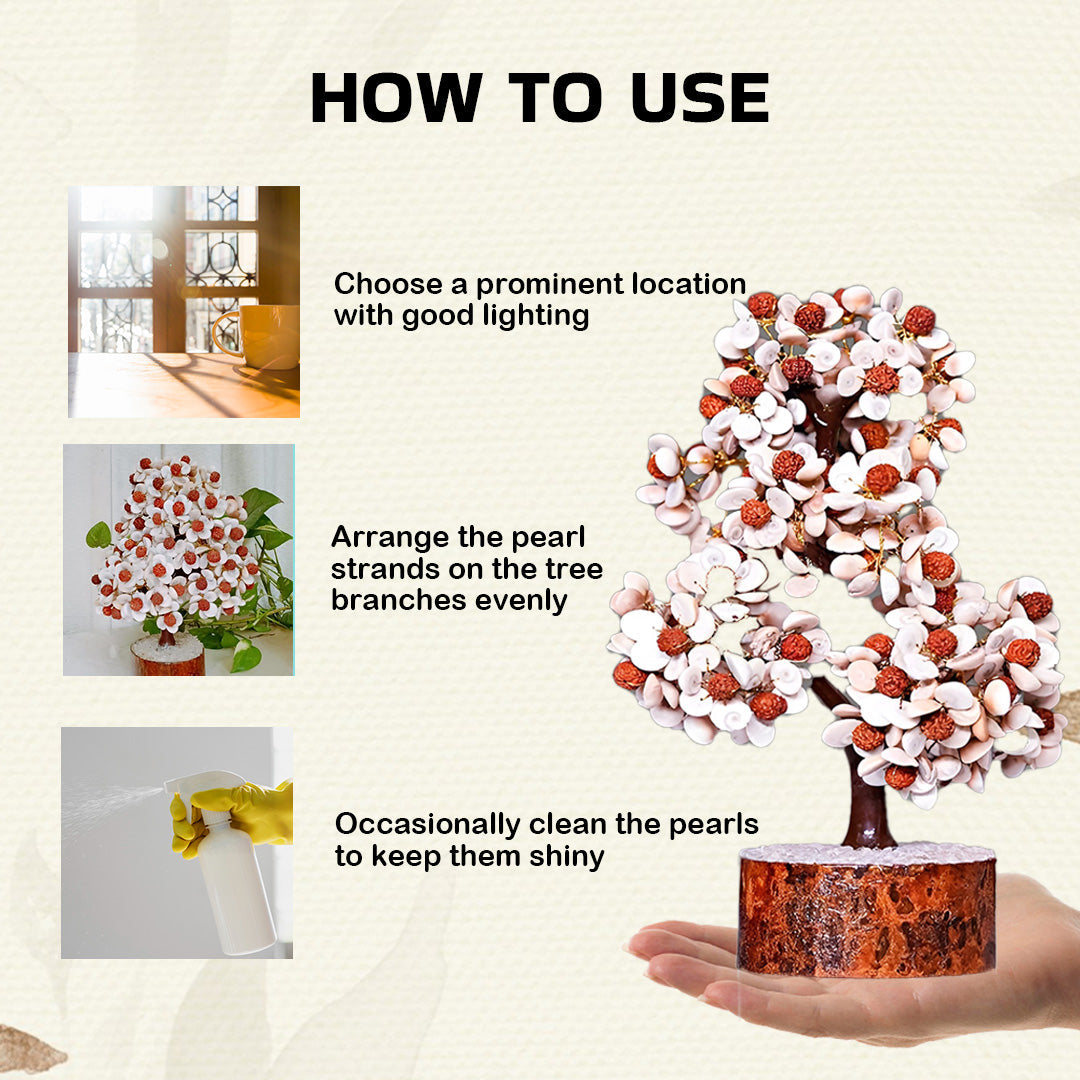 HOW TO USE

Choose a prominent location with good lighting

Arrange the pearl strands on the tree branches evenly

Occasionally clean the pearls to keep them shiny