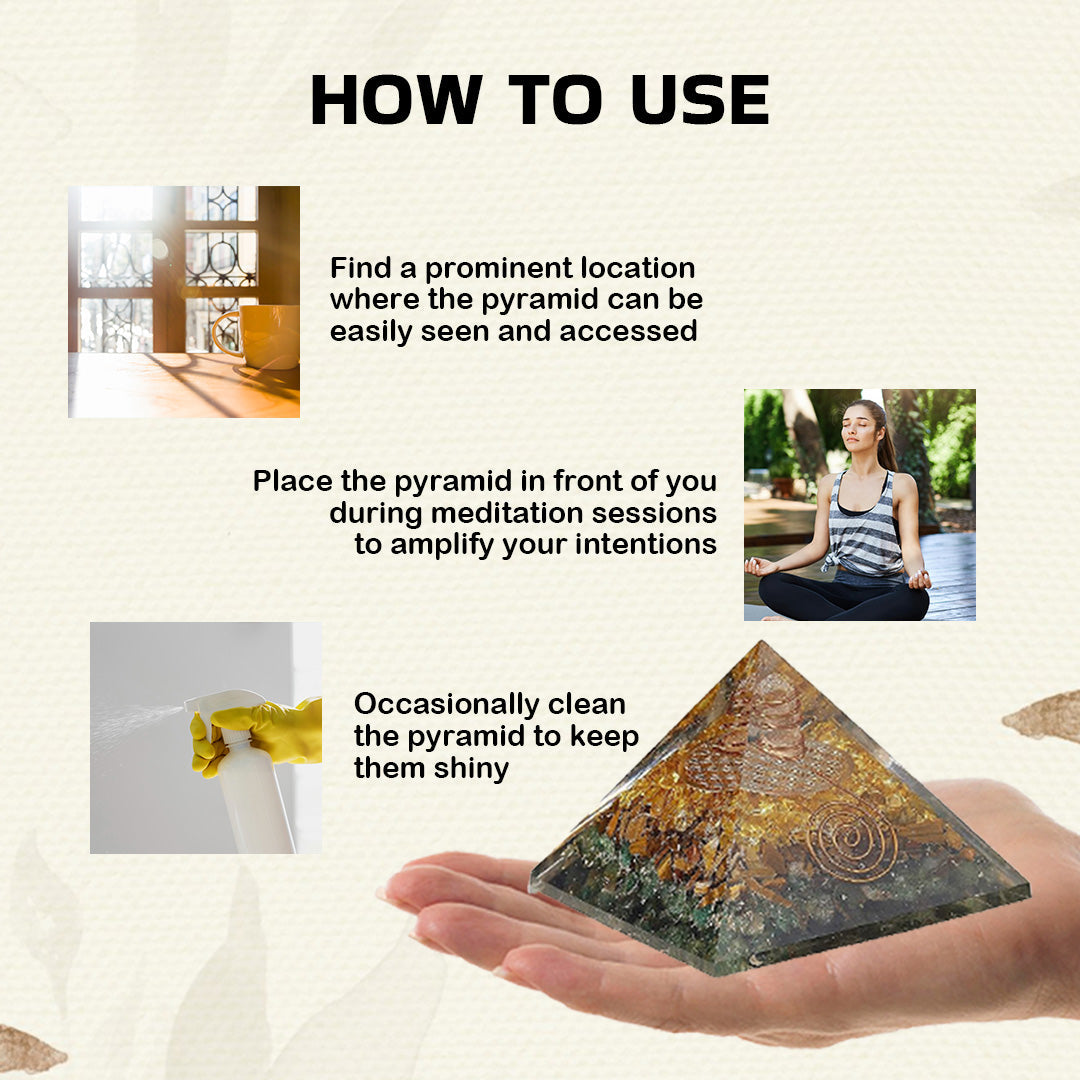 HOW TO USE

Find a prominent location where the pyramid can be easily seen and accessed

Place the pyramid in front of you during meditation sessions to amplify your intentions

Occasionally clean the pyramid to keep them shiny